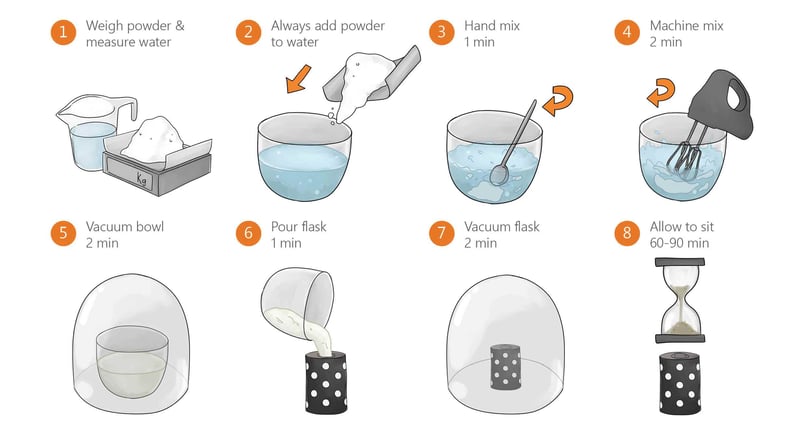 1 Weigh powder & measure water

Kg

2 Always add powder to water

3 Hand mix 1 min

4 Machine mix 2 min

5 Vacuum bowl 2 min

6 Pour flask 1 min

7 Vacuum flask 2 min

8 Allow to sit 60-90 min